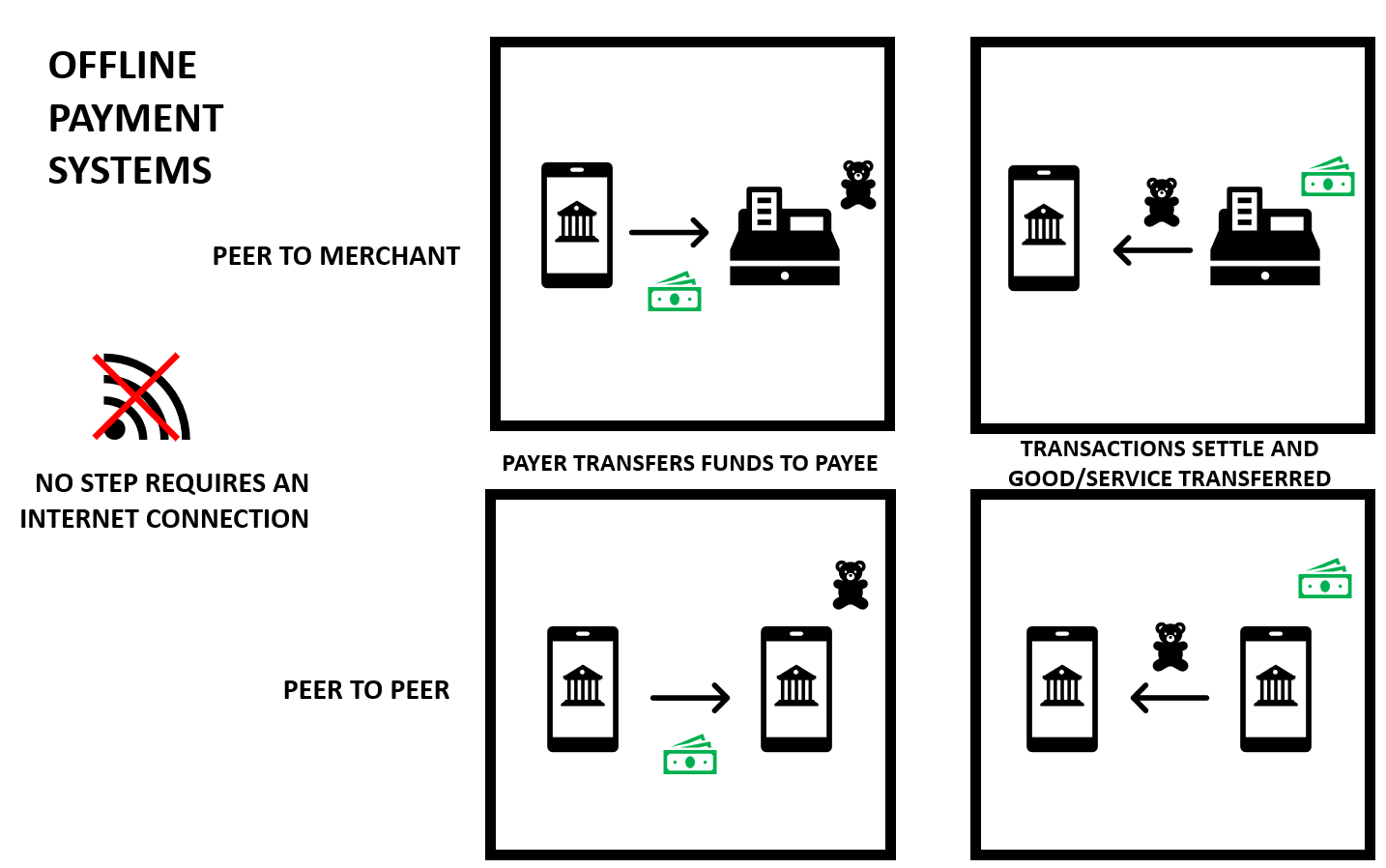 OFFLINE PAYMENT SYSTEMS

PEER TO MERCHANT

NO STEP REQUIRES AN INTERNET CONNECTION

PAYER TRANSFERS FUNDS TO PAYEE

TRANSACTIONS SETTLE AND GOOD/SERVICE TRANSFERRED

PEER TO PEER